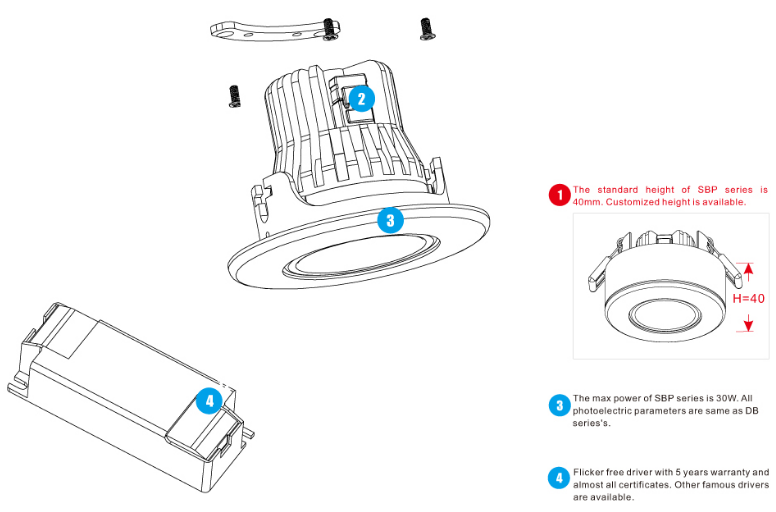 2

3

4

1 The standard height of SBP series is 40mm. Customized height is available.

H=40

3 The max power of SBP series is 30W. All photoelectric parameters are same as DB series's.

4 Flicker free driver with 5 years warranty and almost all certificates. Other famous drivers are available.